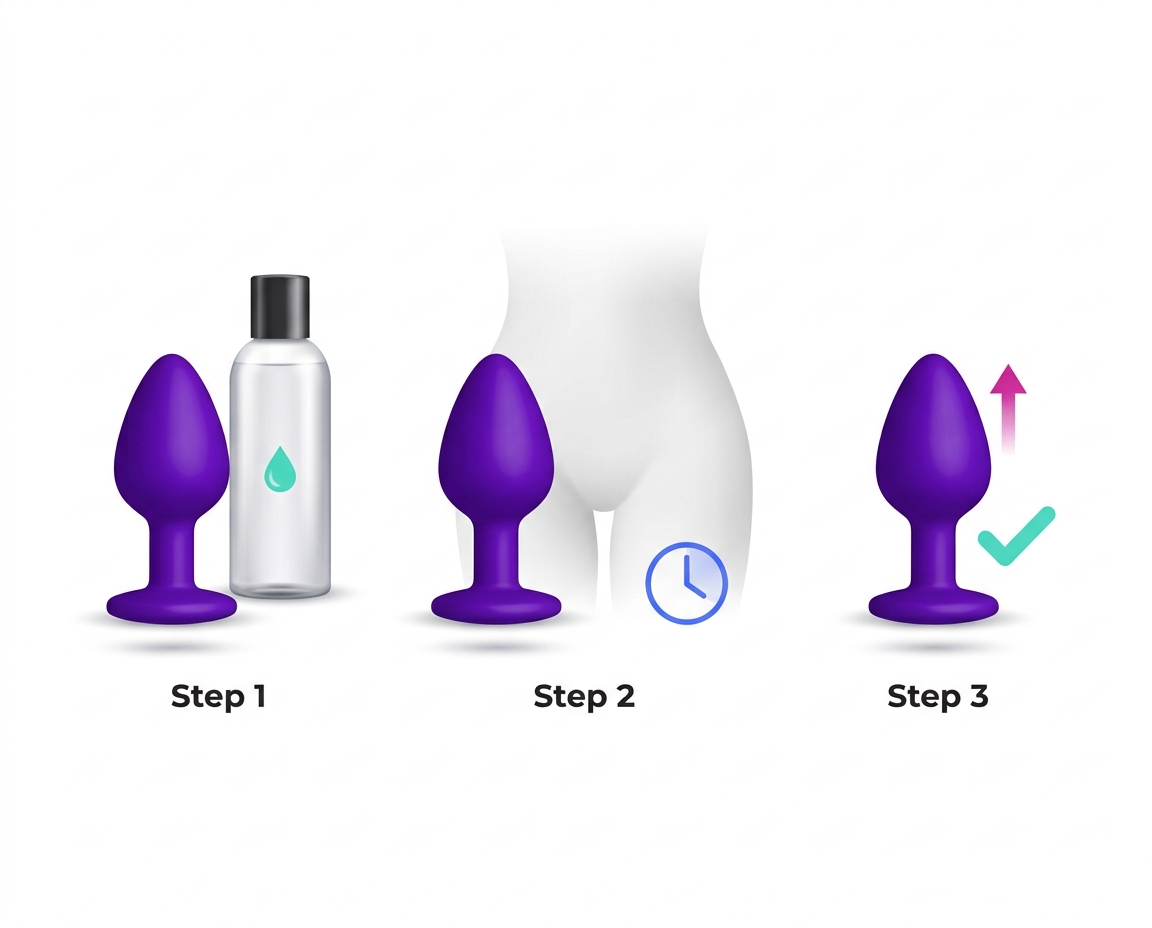 Step 1

Step 2

Step 3